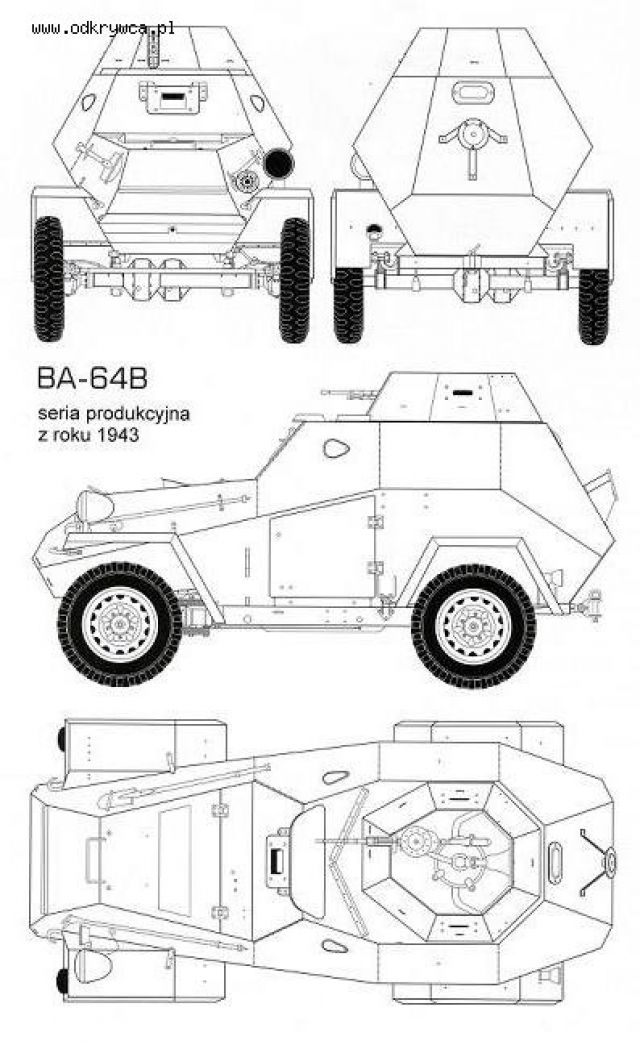 www.odkrywca.pl

BA-64B

seria produkcyjna z roku 1943