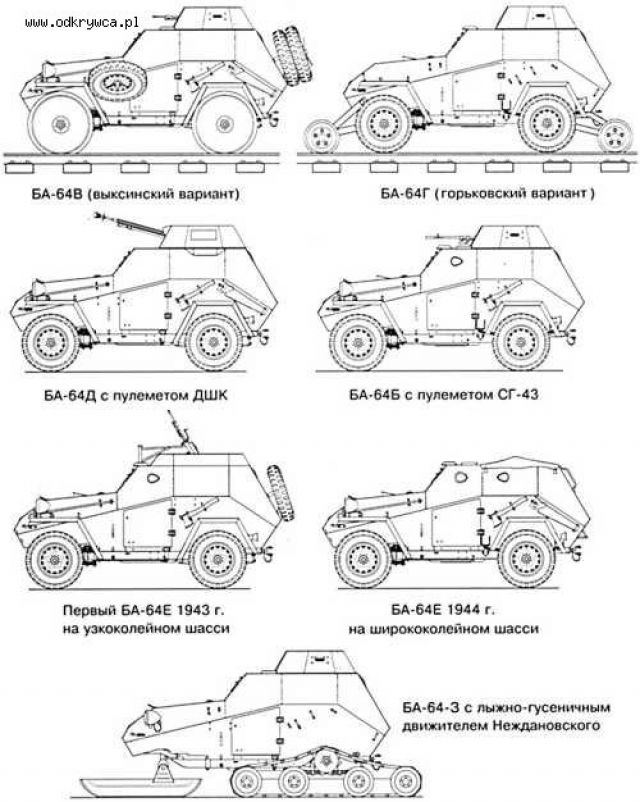 www.odkrywca.pl

БА-64В (выксинский вариант)

БА-64Г (горьковский вариант)

БА-64Д с пулеметом ДШК

БА-64Б с пулеметом СГ-43

Первый БА-64Е 1943 г. на узкоколейном шасси

БА-64Е 1944 г. на ширококолейном шасси

БА-64-З с лыжно-гусеничным движителем Неждановского