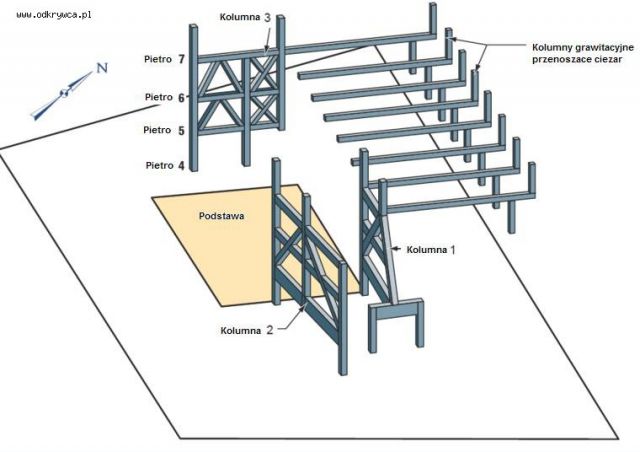 www.odkrywca.pl

Kolumna 3

Kolumny grawitacyjne przenoszace ciezar

N

Pietro 7

Pietro 6

Pietro 5

Pietro 4

Podstawa

Kolumna 1

Kolumna 2